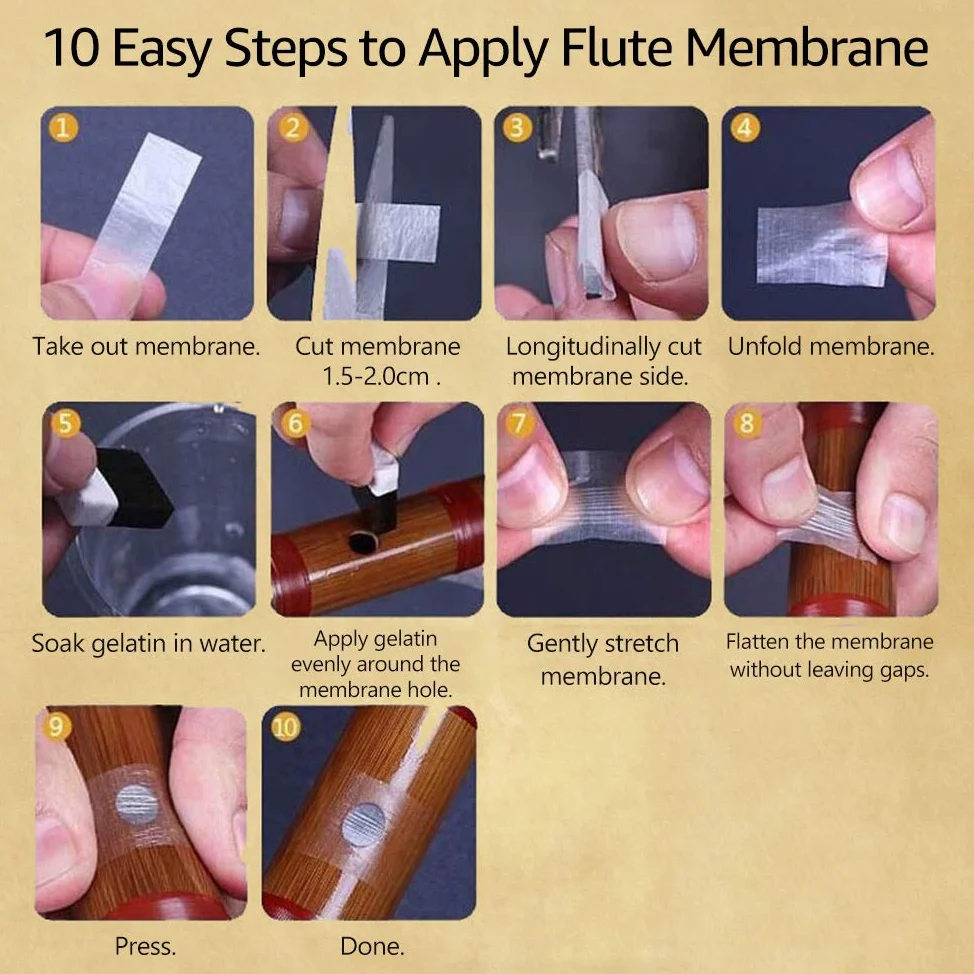 10 Easy Steps to Apply Flute Membrane

1
Take out membrane.

2
Cut membrane 1.5-2.0cm .

3
Longitudinally cut membrane side.

4
Unfold membrane.

5
Soak gelatin in water.

6
Apply gelatin evenly around the membrane hole.

7
Gently stretch membrane.

8
Flatten the membrane without leaving gaps.

9
Press.

10
Done.