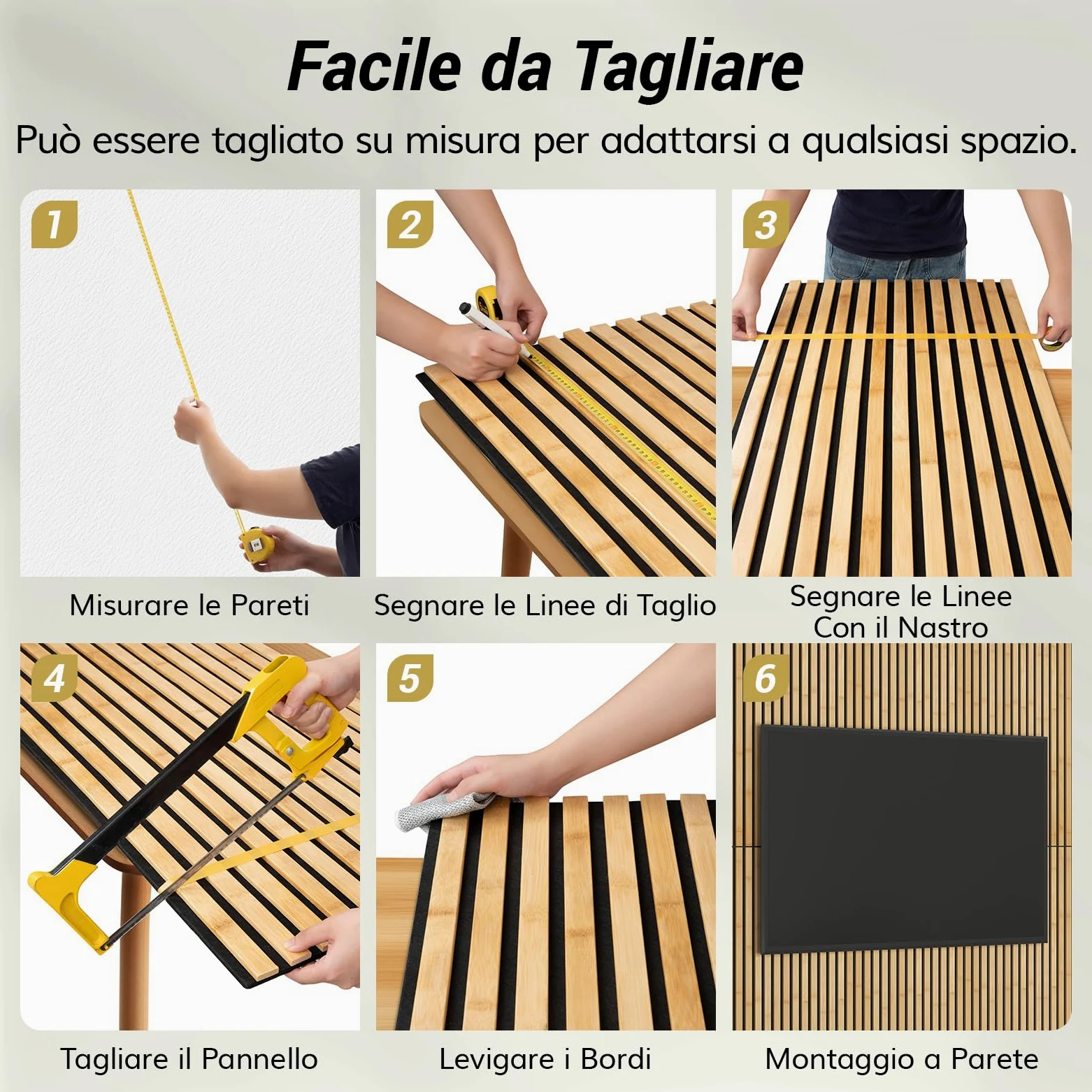 Facile da Tagliare

Può essere tagliato su misura per adattarsi a qualsiasi spazio.

1

Misurare le Pareti

2

Segnare le Linee di Taglio

3

Segnare le Linee Con il Nastro

4

Tagliare il Pannello

5

Levigare i Bordi

6

Montaggio a Parete